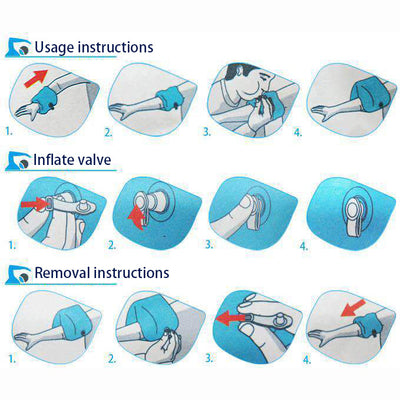 Usage instructions

1. 2. 3. 4.

Inflate valve

1. 2. 3. 4.

Removal instructions

1. 2. 3. 4.