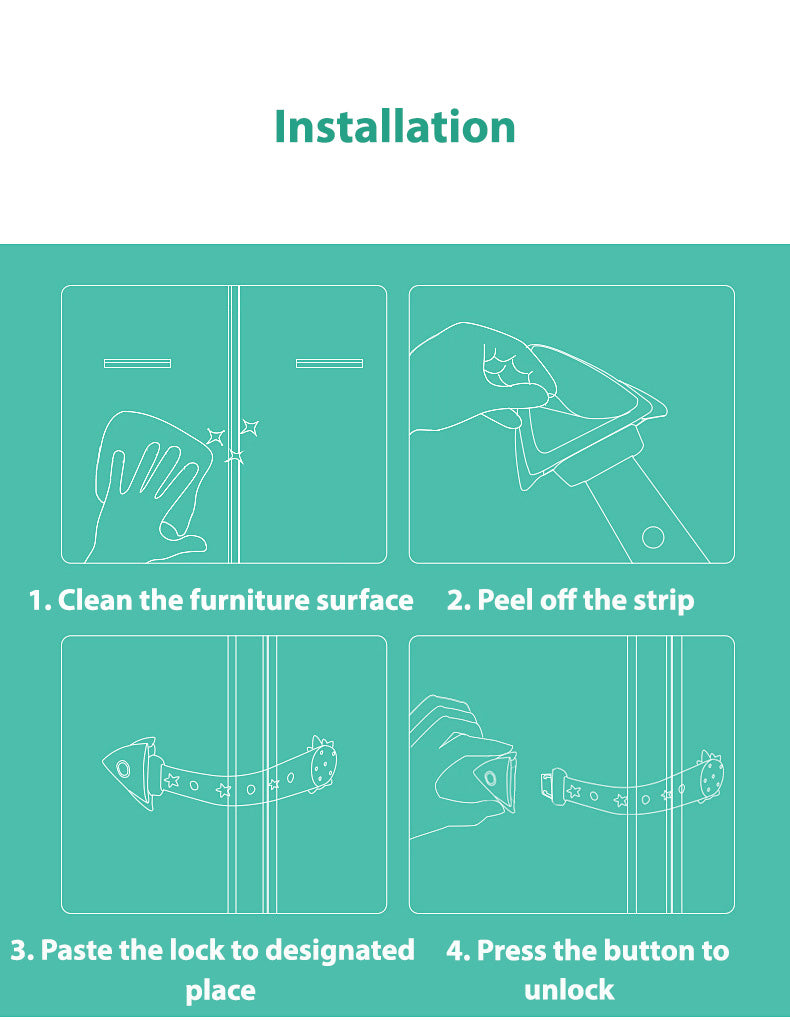 Installation

1. Clean the furniture surface

2. Peel off the strip

3. Paste the lock to designated place

4. Press the button to unlock