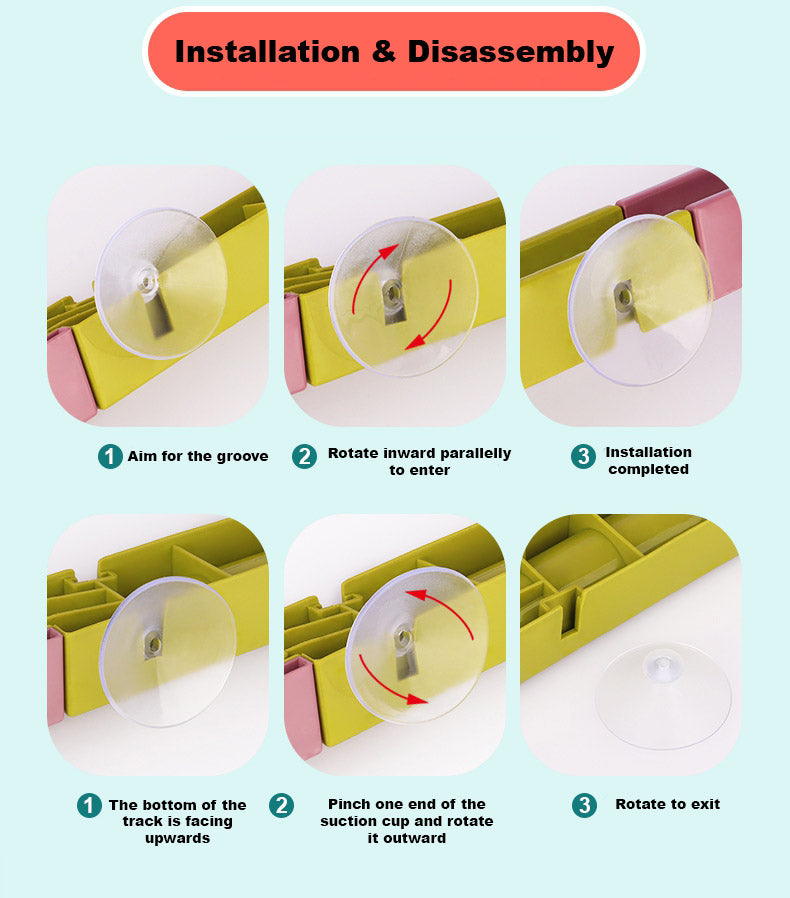 Installation & Disassembly

1 Aim for the groove

2 Rotate inward parallelly to enter

3 Installation completed

1 The bottom of the track is facing upwards

2 Pinch one end of the suction cup and rotate it outward

3 Rotate to exit