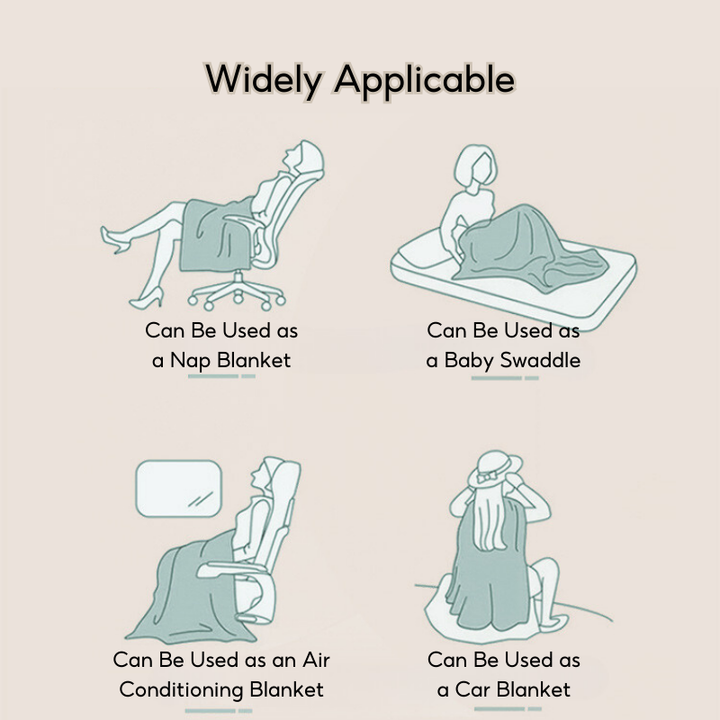 Widely Applicable

Can Be Used as a Nap Blanket

Can Be Used as a Baby Swaddle

Can Be Used as an Air Conditioning Blanket

Can Be Used as a Car Blanket