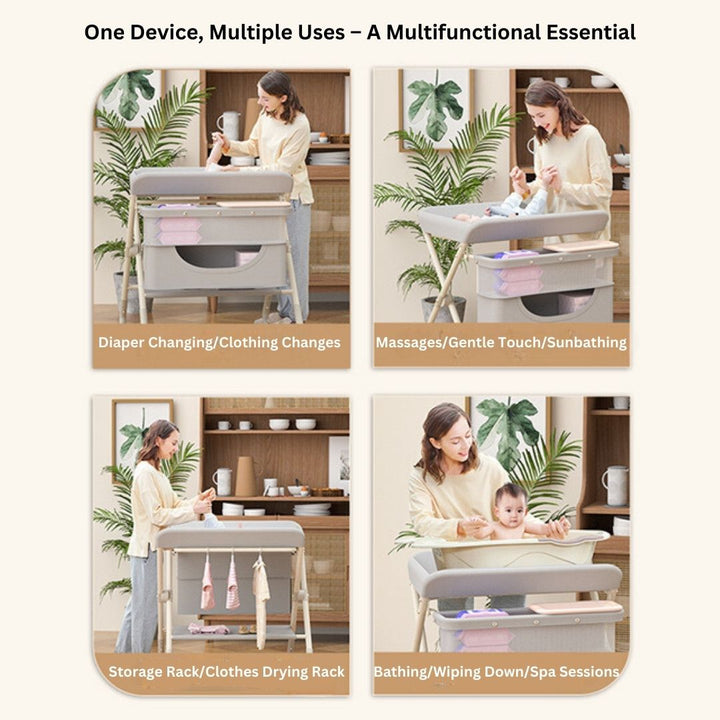 One Device, Multiple Uses – A Multifunctional Essential

Diaper Changing/Clothing Changes

Massages/Gentle Touch/Sunbathing

Storage Rack/Clothes Drying Rack

Bathing/Wiping Down/Spa Sessions