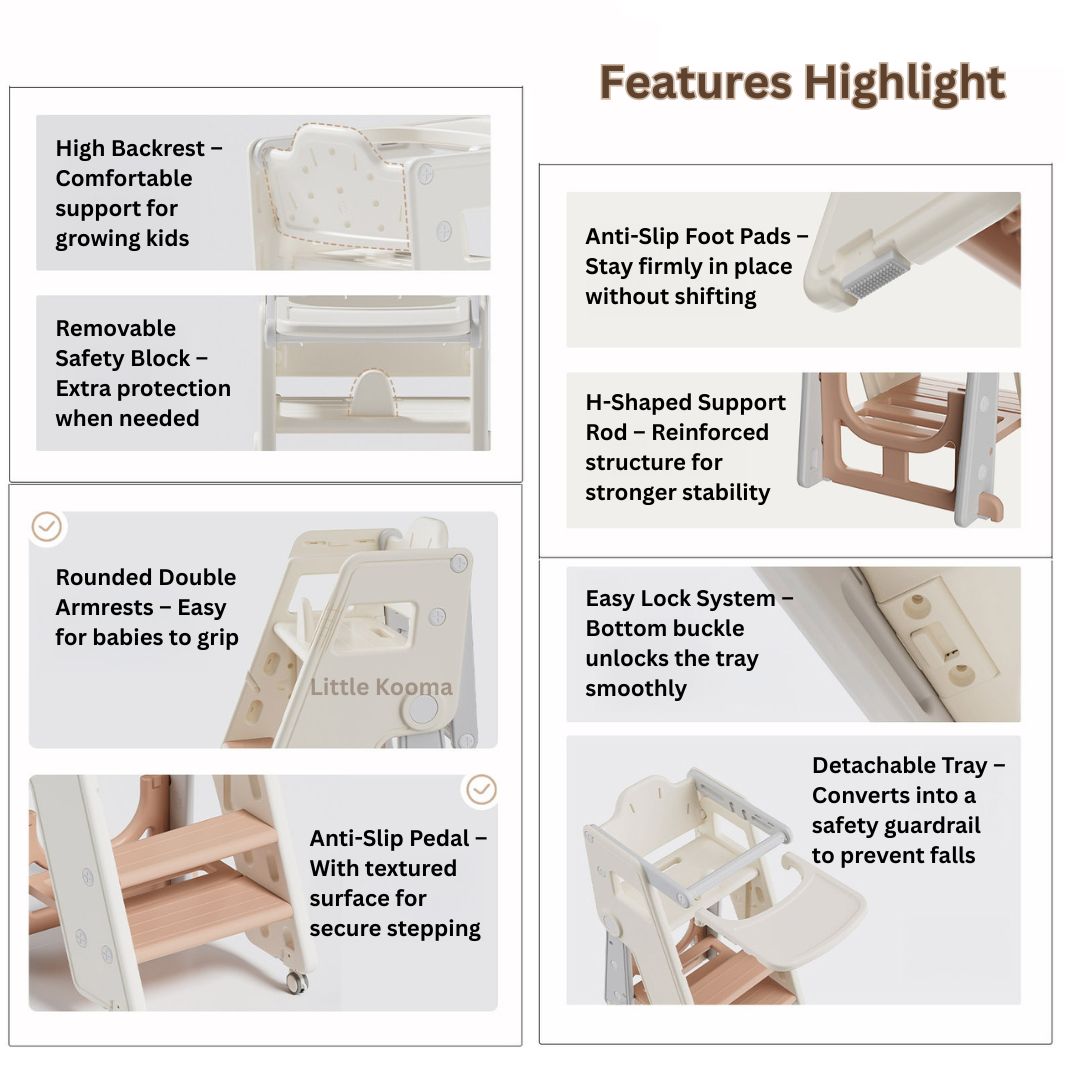 Features Highlight

High Backrest – Comfortable support for growing kids

Removable Safety Block – Extra protection when needed

Rounded Double Armrests – Easy for babies to grip

Little Kooma

Anti-Slip Pedal – With textured surface for secure stepping

Anti-Slip Foot Pads – Stay firmly in place without shifting

H-Shaped Support Rod – Reinforced structure for stronger stability

Easy Lock System – Bottom buckle unlocks the tray smoothly

Detachable Tray – Converts into a safety guardrail to prevent falls