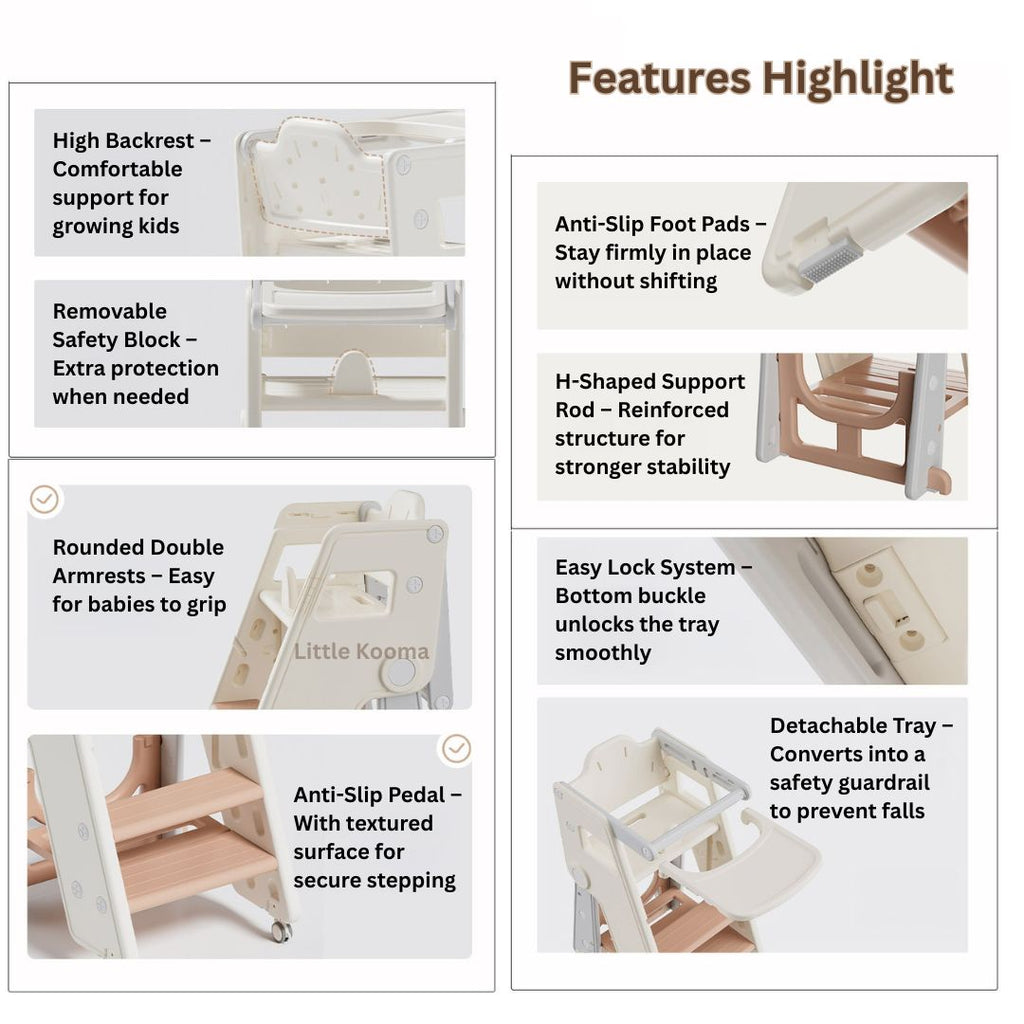 Features Highlight

High Backrest – Comfortable support for growing kids

Removable Safety Block – Extra protection when needed

Rounded Double Armrests – Easy for babies to grip

Little Kooma

Anti-Slip Pedal – With textured surface for secure stepping

Anti-Slip Foot Pads – Stay firmly in place without shifting

H-Shaped Support Rod – Reinforced structure for stronger stability

Easy Lock System – Bottom buckle unlocks the tray smoothly

Detachable Tray – Converts into a safety guardrail to prevent falls