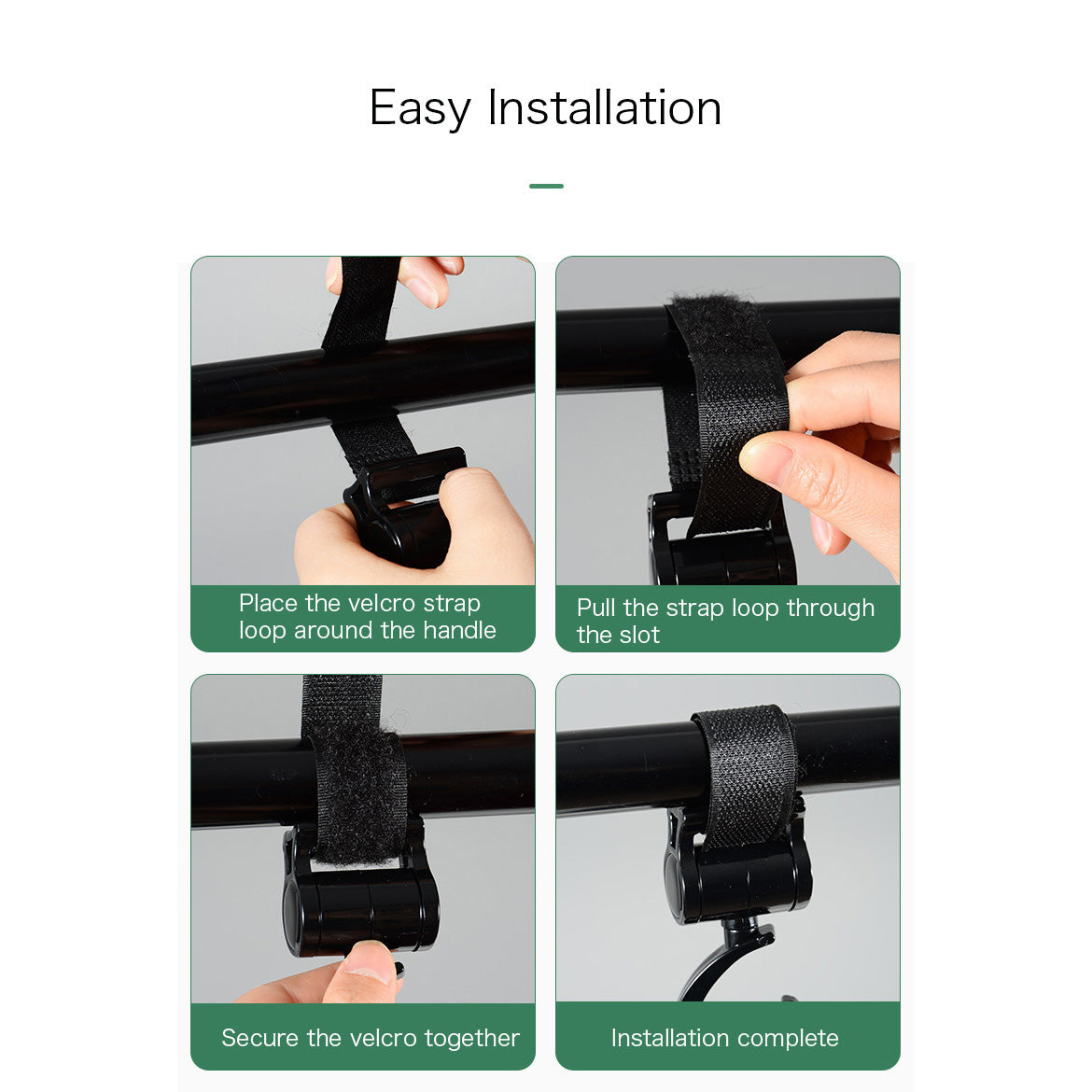 Easy Installation

Place the velcro strap loop around the handle

Pull the strap loop through the slot

Secure the velcro together

Installation complete