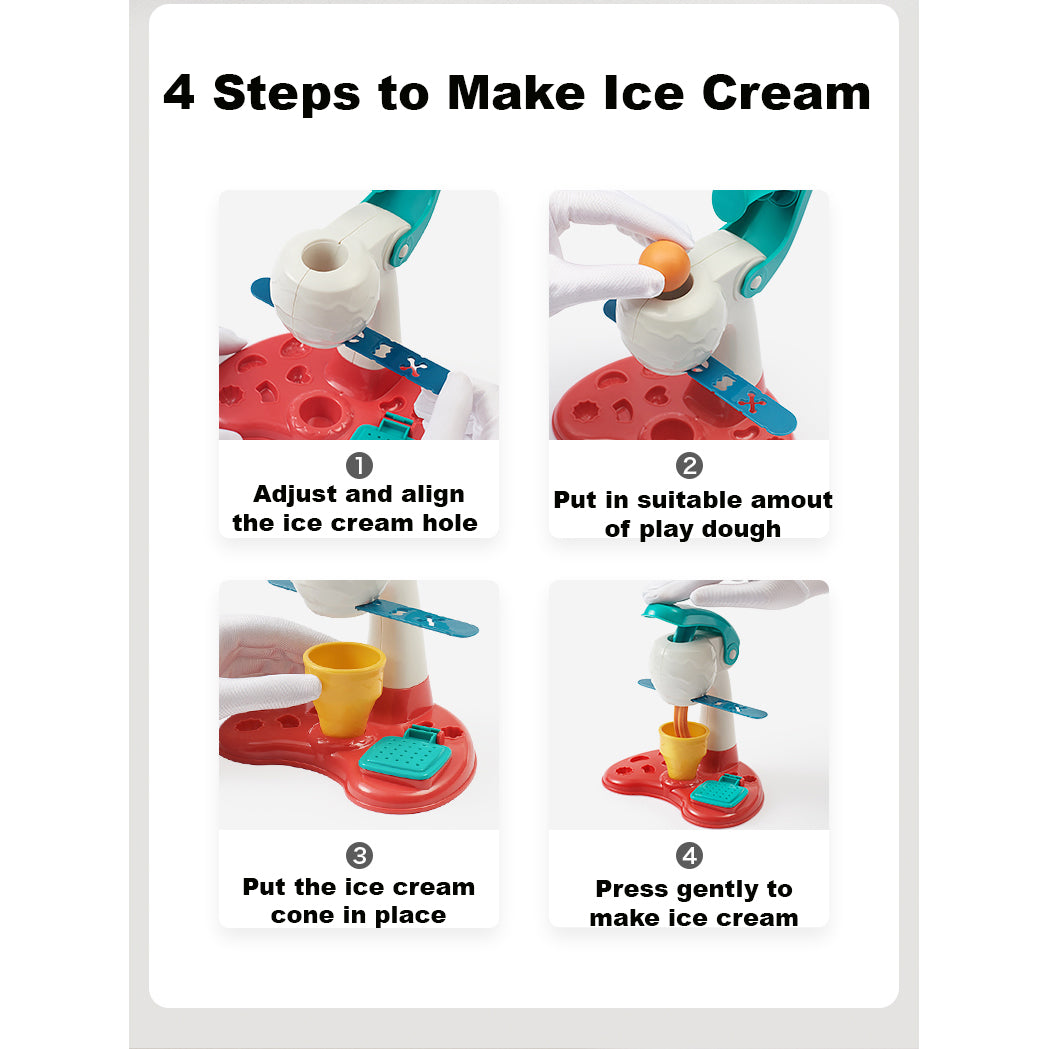 4 Steps to Make Ice Cream

1
Adjust and align the ice cream hole

2
Put in suitable amout of play dough

3
Put the ice cream cone in place

4
Press gently to make ice cream