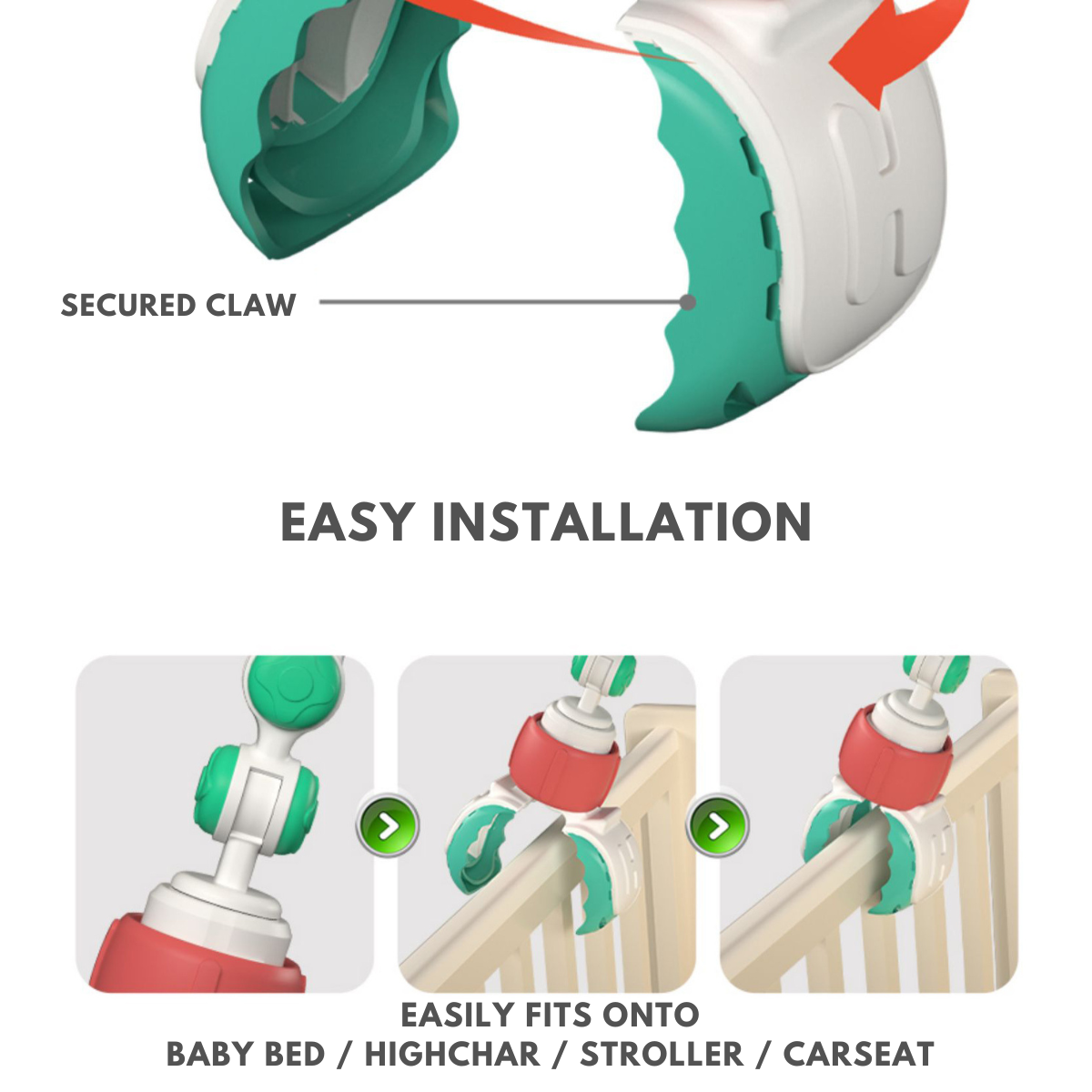 SECURED CLAW

EASY INSTALLATION

EASILY FITS ONTO
BABY BED / HIGHCHAR / STROLLER / CARSEAT