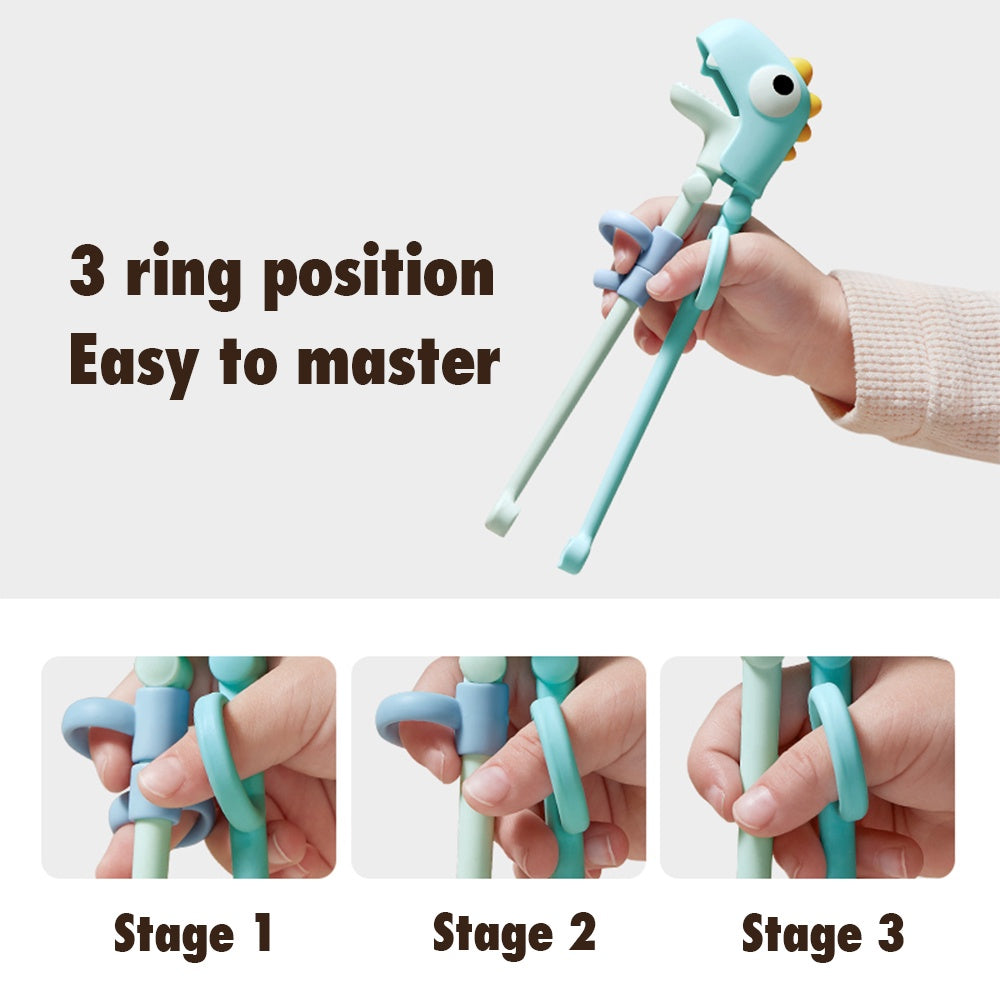 3 ring position
Easy to master

Stage 1

Stage 2

Stage 3