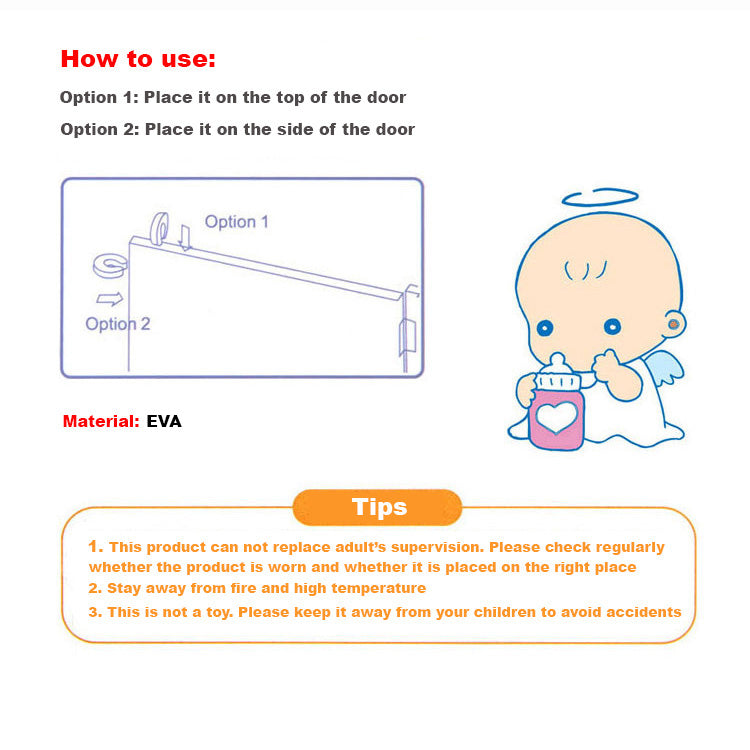 How to use:

Option 1: Place it on the top of the door

Option 2: Place it on the side of the door

Option 1

Option 2

Material: EVA

Tips

1. This product can not replace adult's supervision. Please check regularly whether the product is worn and whether it is placed on the right place

2. Stay away from fire and high temperature

3. This is not a toy. Please keep it away from your children to avoid accidents