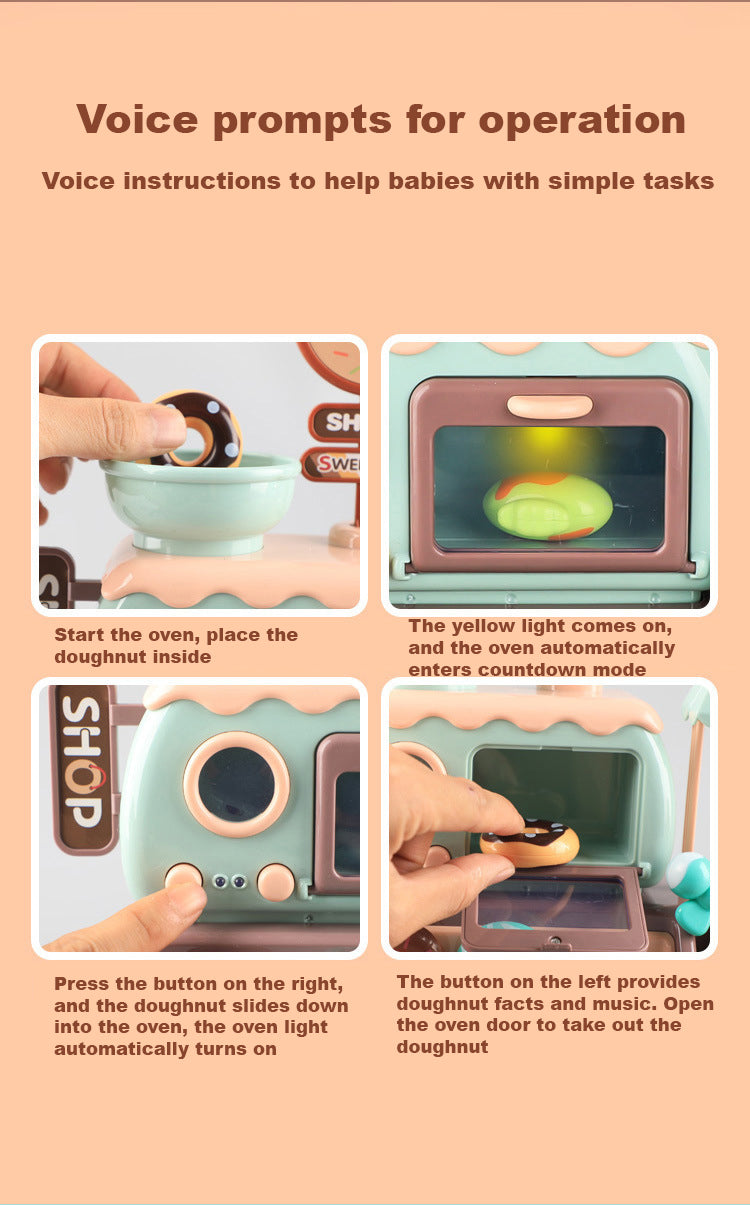 Voice prompts for operation

Voice instructions to help babies with simple tasks

SH
SWE

Start the oven, place the doughnut inside

The yellow light comes on, and the oven automatically enters countdown mode

SHOP

Press the button on the right, and the doughnut slides down into the oven, the oven light automatically turns on

The button on the left provides doughnut facts and music. Open the oven door to take out the doughnut