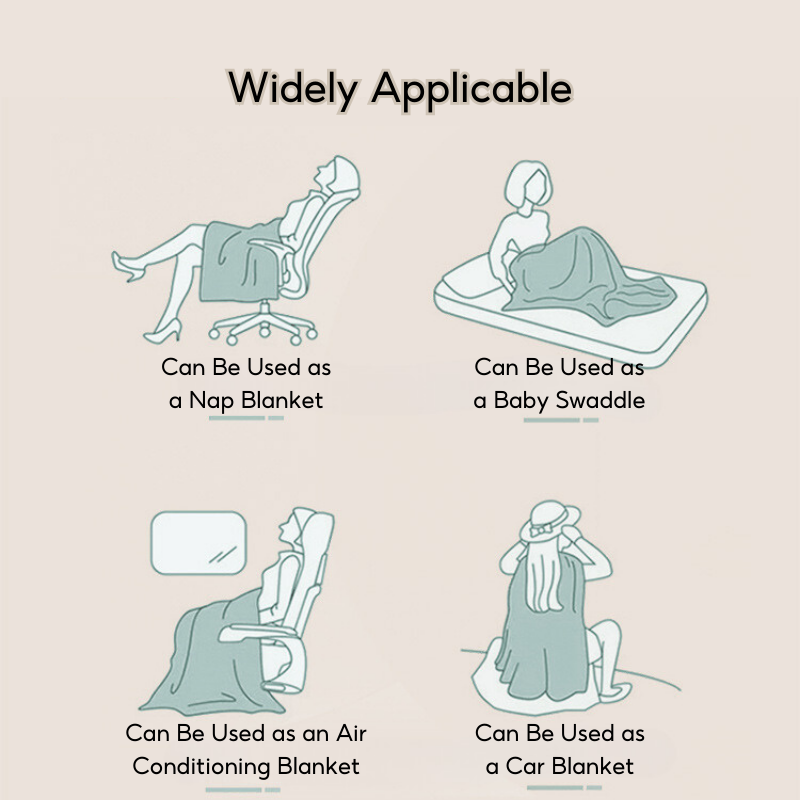 Widely Applicable

Can Be Used as
a Nap Blanket

Can Be Used as
a Baby Swaddle

Can Be Used as an Air
Conditioning Blanket

Can Be Used as
a Car Blanket