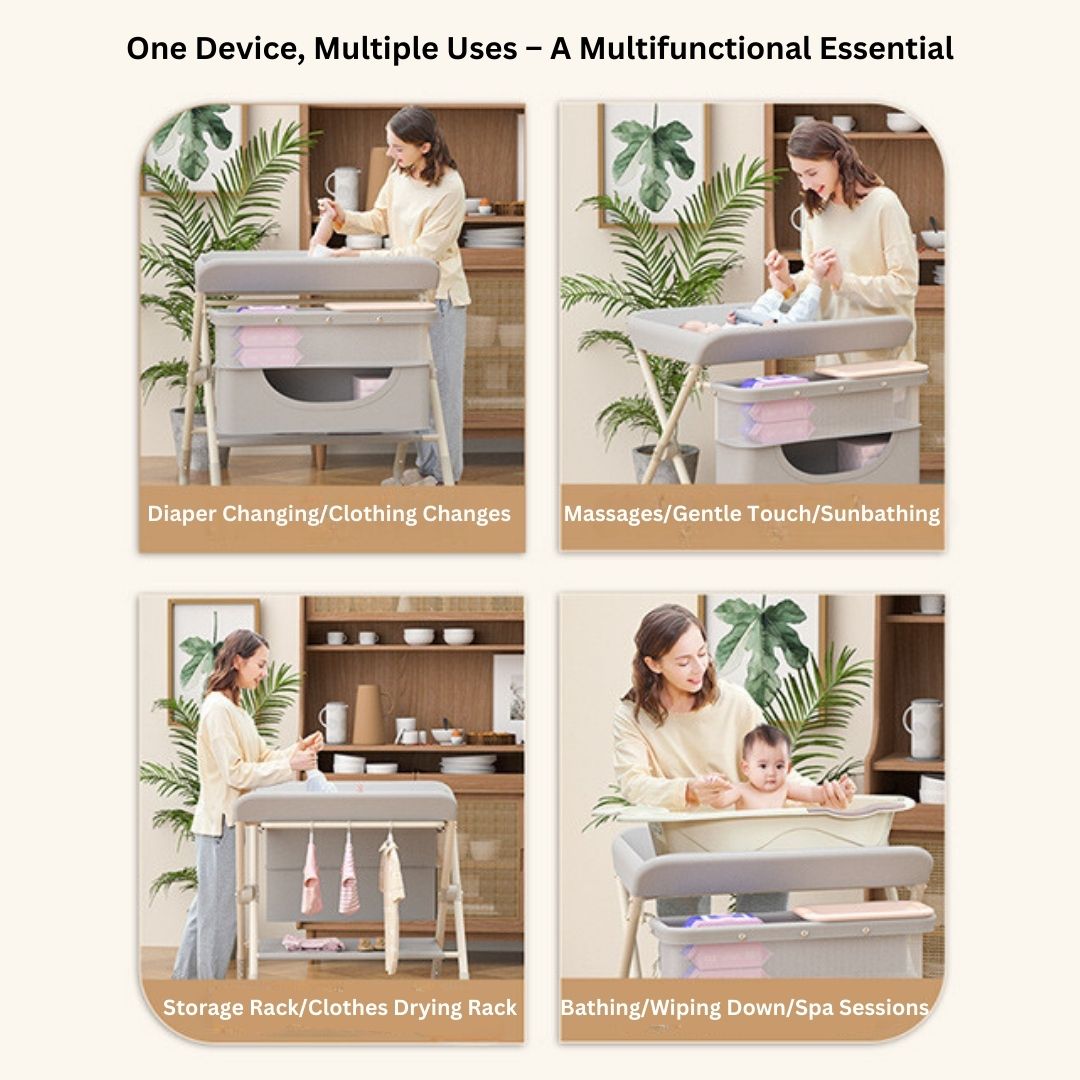 One Device, Multiple Uses – A Multifunctional Essential

Diaper Changing/Clothing Changes

Massages/Gentle Touch/Sunbathing

Storage Rack/Clothes Drying Rack

Bathing/Wiping Down/Spa Sessions