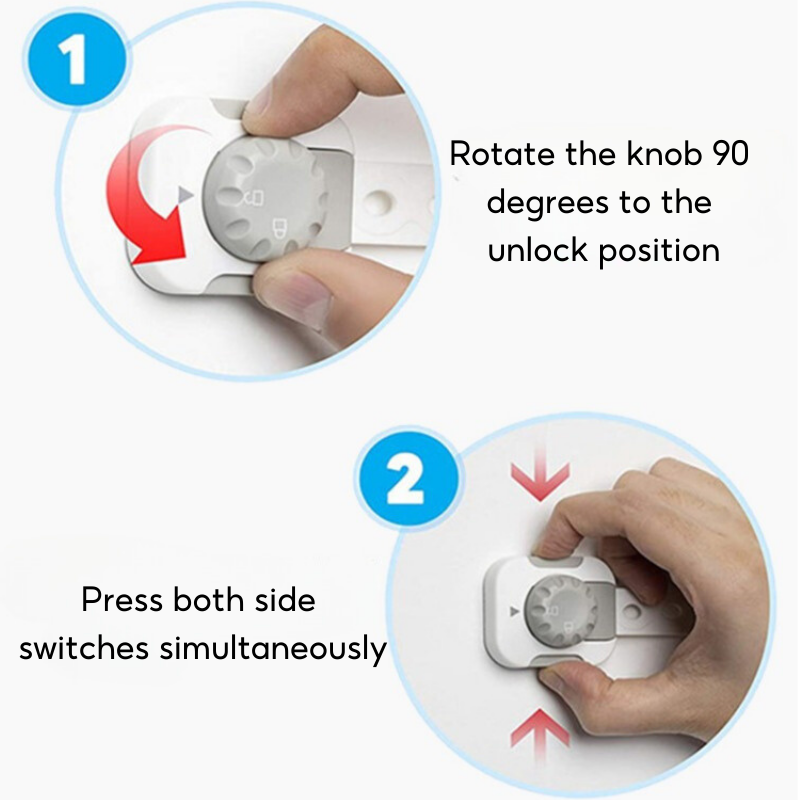 1

Rotate the knob 90 degrees to the unlock position

2

Press both side switches simultaneously