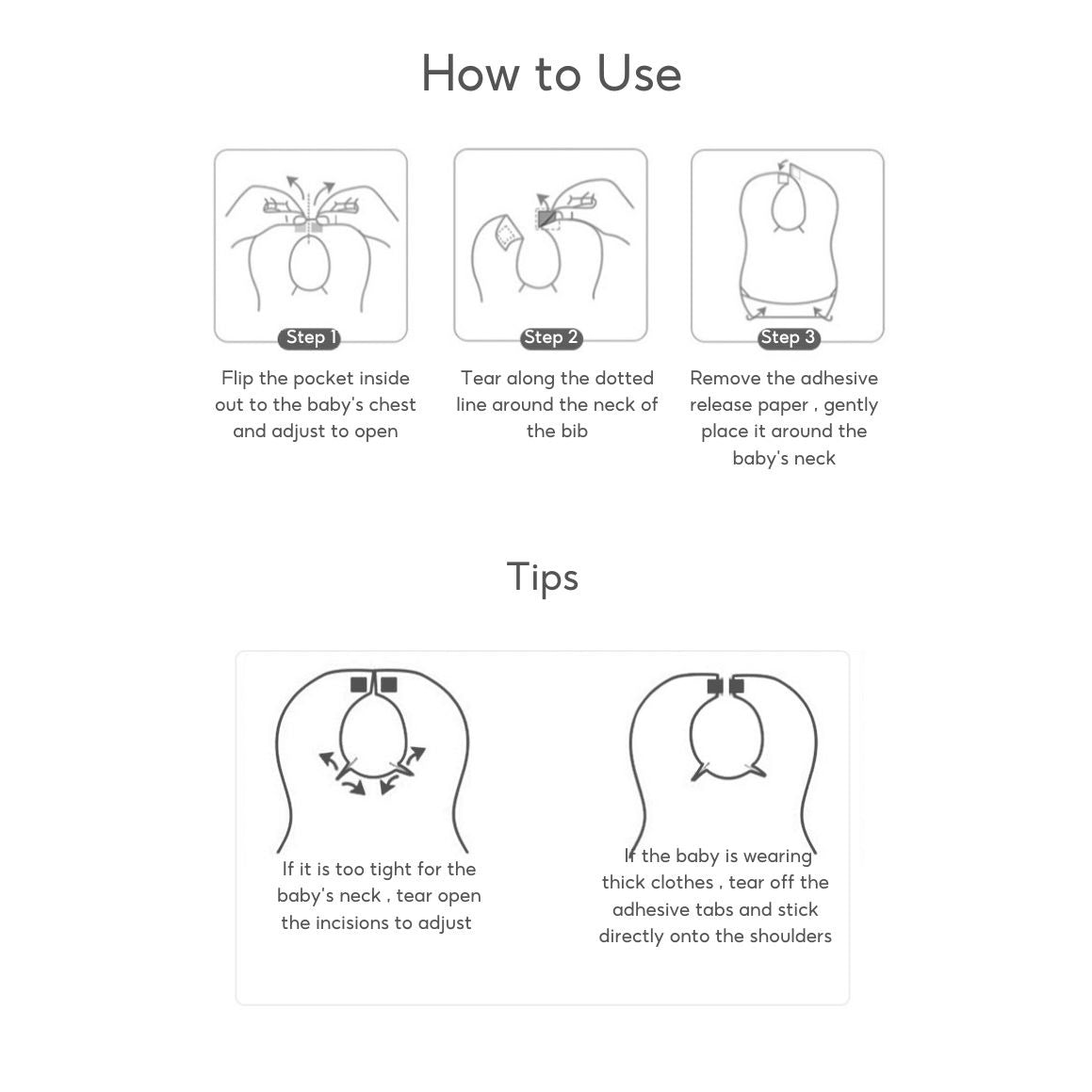 How to Use

Step 1

Flip the pocket inside out to the baby's chest and adjust to open

Step 2

Tear along the dotted line around the neck of the bib

Step 3

Remove the adhesive release paper , gently place it around the baby's neck

Tips

If it is too tight for the baby's neck , tear open the incisions to adjust

If the baby is wearing thick clothes , tear off the adhesive tabs and stick directly onto the shoulders